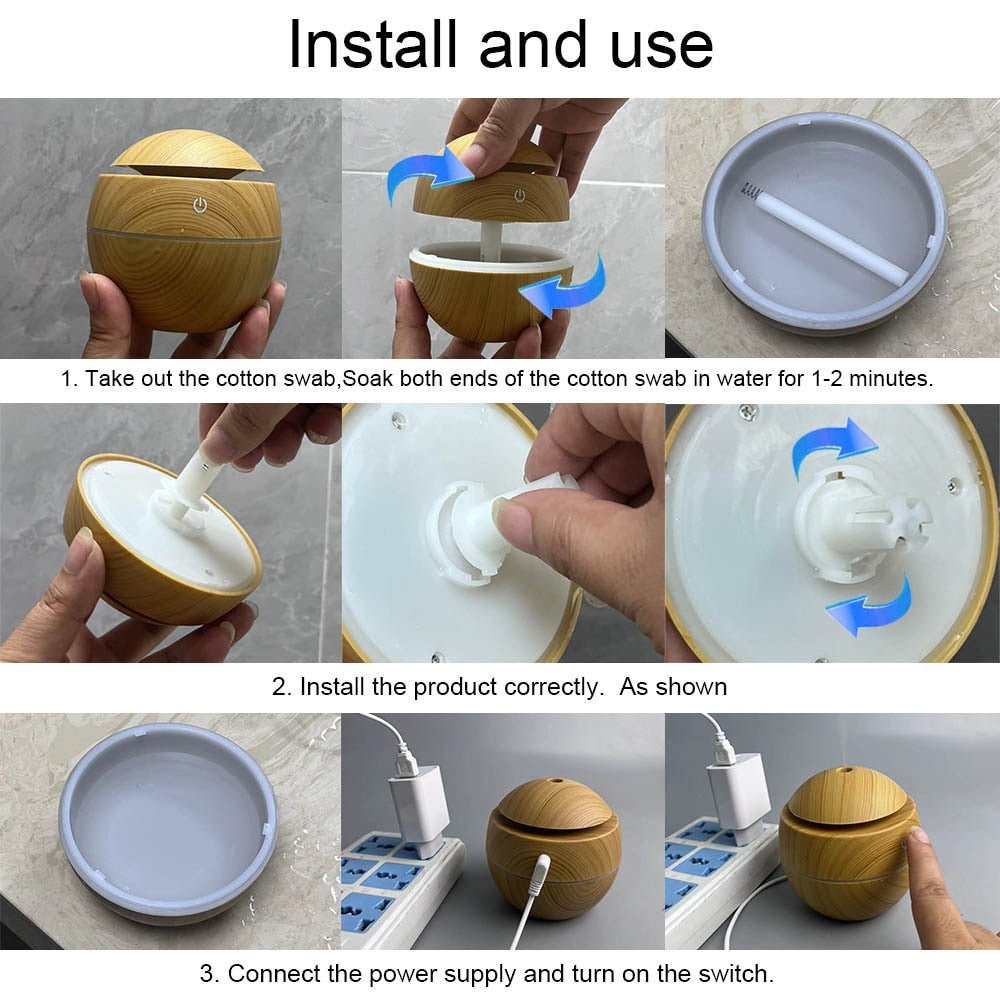 Install and use

1. Take out the cotton swab,Soak both ends of the cotton swab in water for 1-2 minutes.

2. Install the product correctly.  As shown

3. Connect the power supply and turn on the switch.